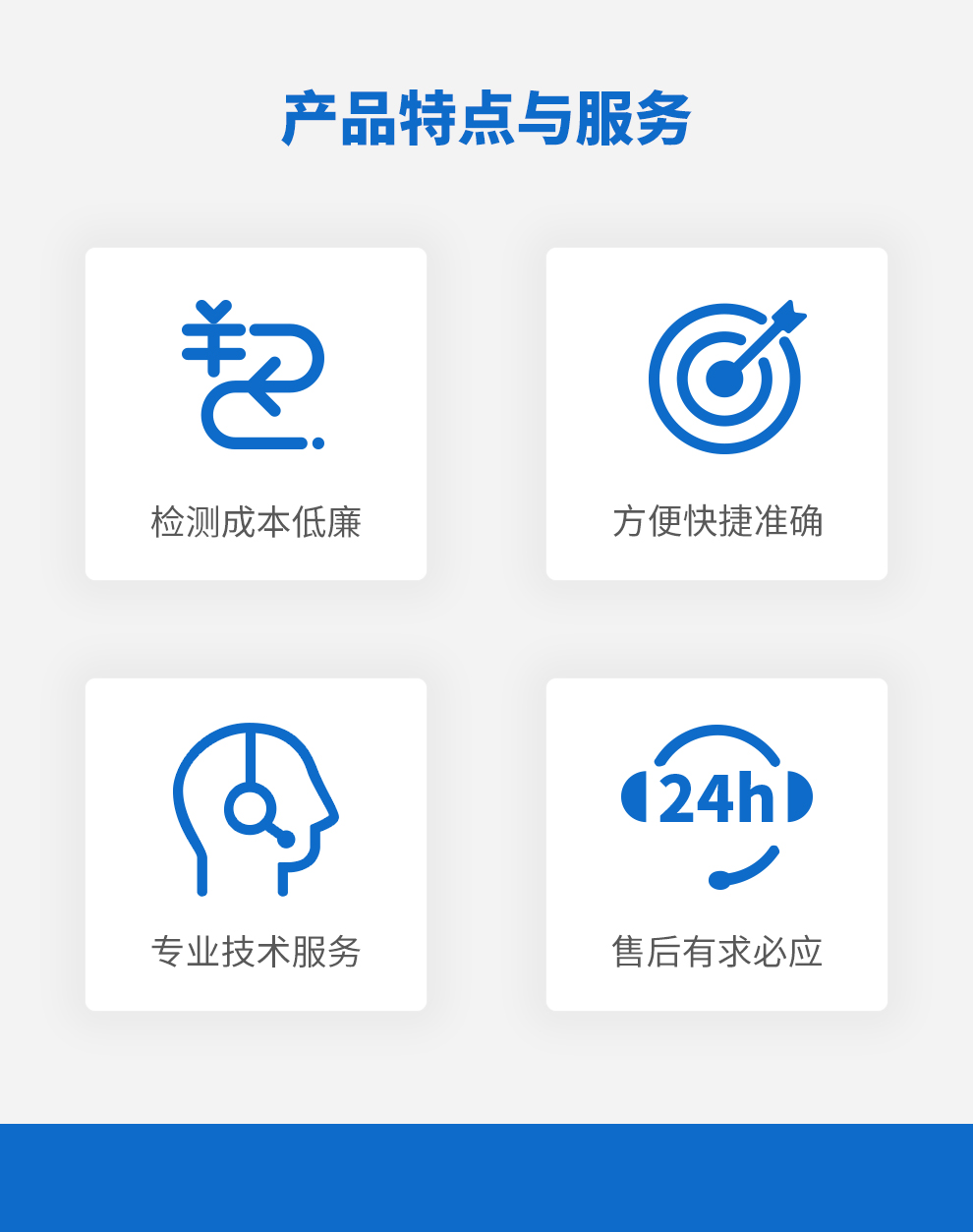 产品特点与服务

检测成本低廉

方便快捷准确

专业技术服务

24h

售后有求必应