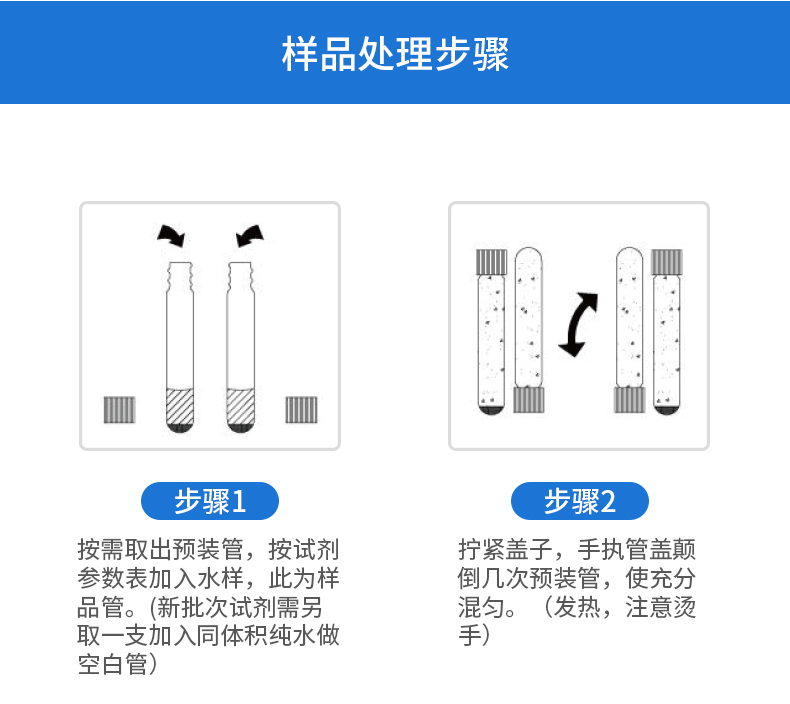 样品处理步骤

步骤1

按需取出预装管，按试剂参数表加入水样，此为样品管。(新批次试剂需另取一支加入同体积纯水做空白管)

步骤2

拧紧盖子，手执管盖颠倒几次预装管，使充分混匀。（发热，注意烫手）